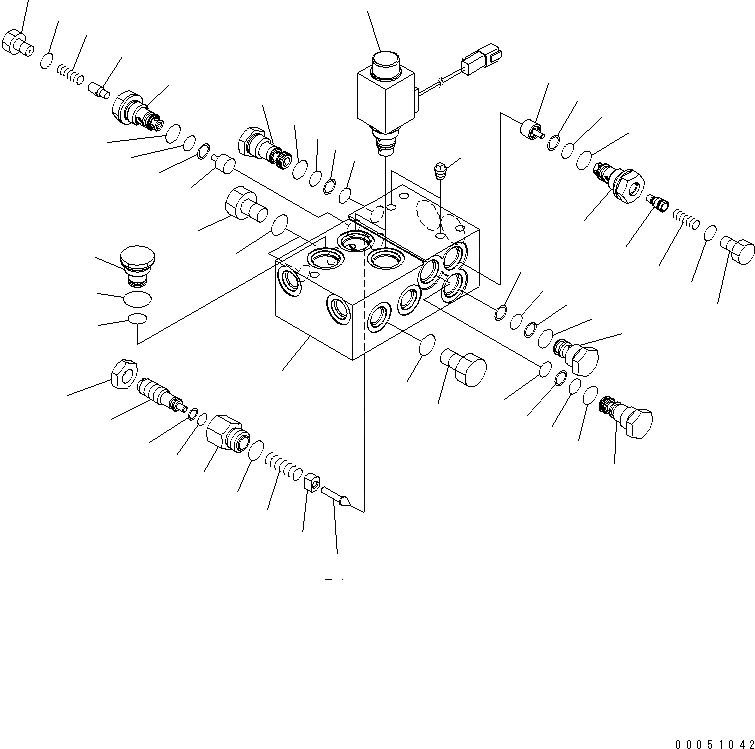 00051042