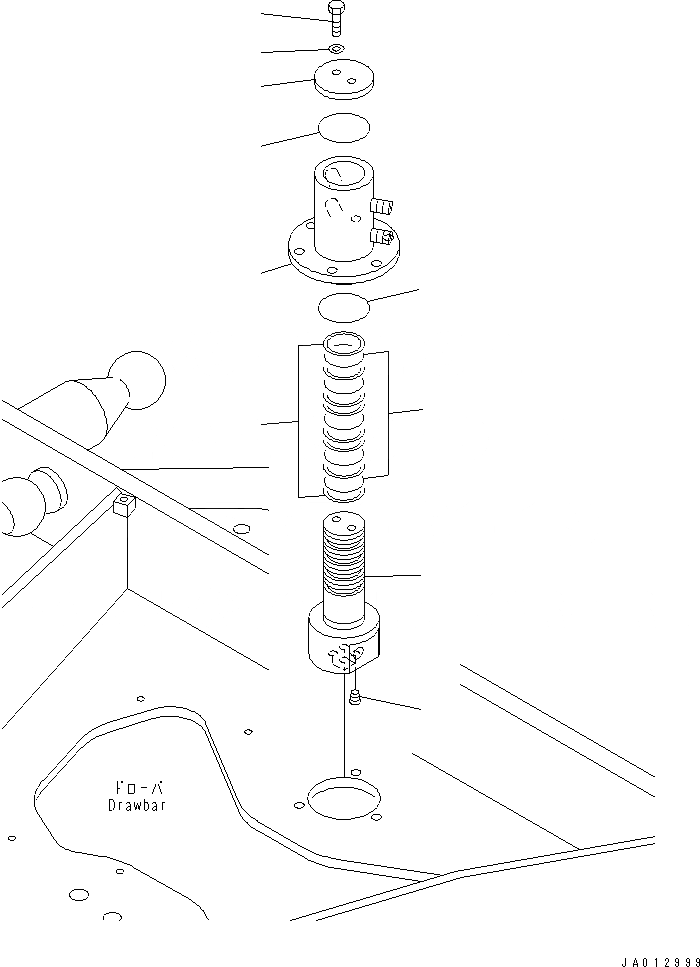 ドローバ
Drawbar

JA012999