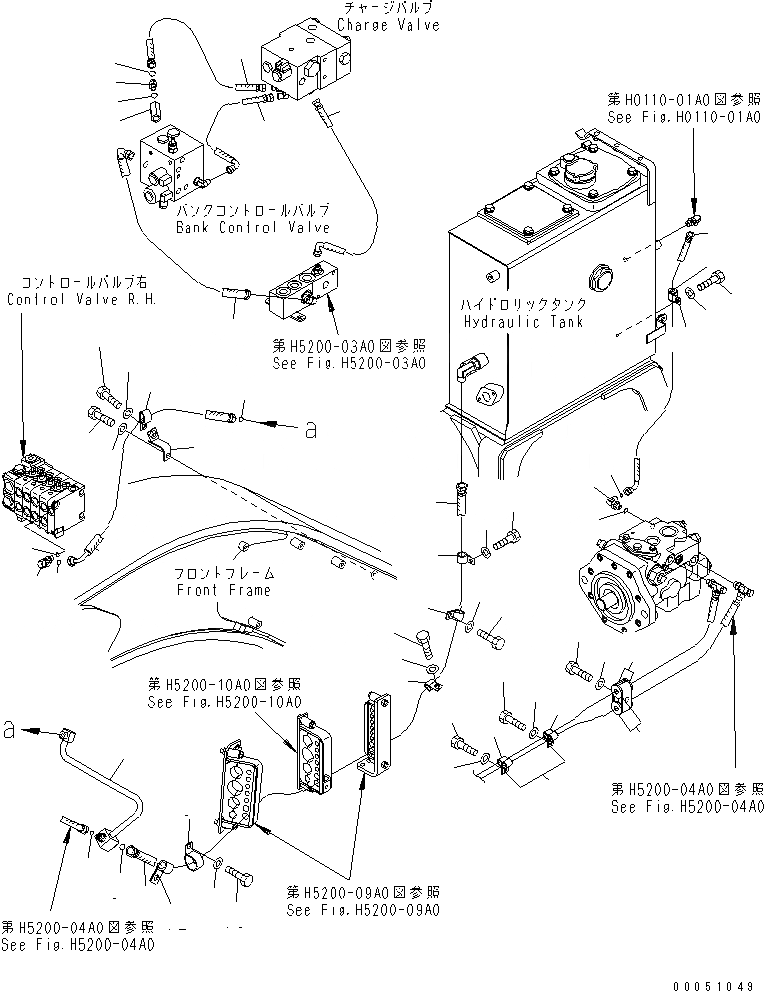 チャージバルブ
Charge Valve

第H0110-01A0図参照
See Fig.H0110-01A0

バンクコントロールバルブ
Bank Control Valve

コントロールバルブ右
Control Valve R.H.

ハイドロリックタンク
Hydraulic Tank

第H5200-03A0図参照
See Fig.H5200-03A0

a

フロントフレーム
Front Frame

第H5200-10A0図参照
See Fig.H5200-10A0

a

第H5200-04A0図参照
See Fig.H5200-04A0

第H5200-09A0図参照
See Fig.H5200-09A0

第H5200-04A0図参照
See Fig.H5200-04A0

00051049