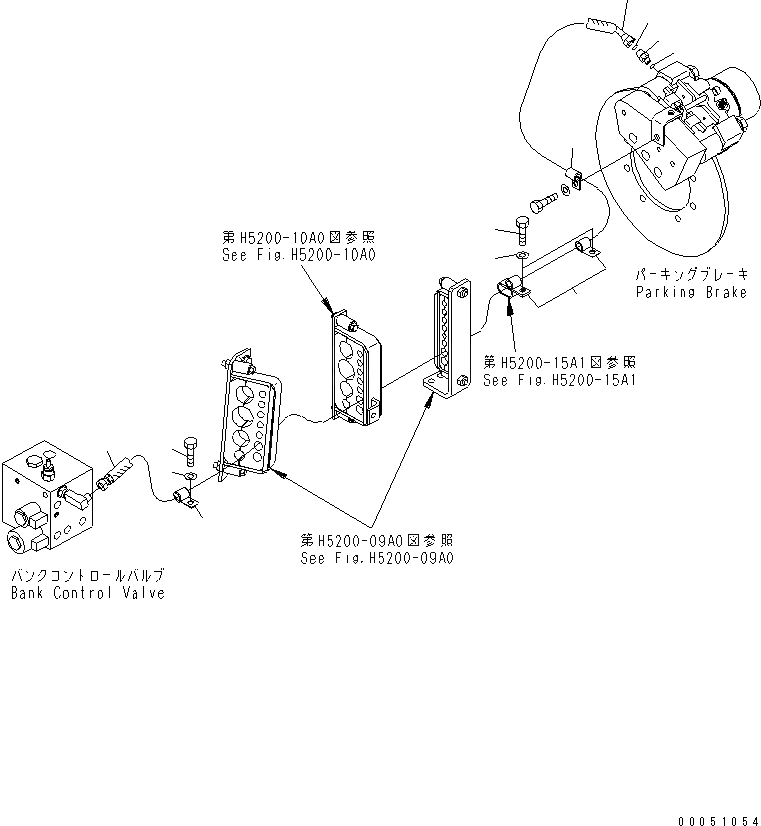 第H5200-10A0図参照
See Fig.H5200-10A0

パーキングブレーキ
Parking Brake

第H5200-15A1図参照
See Fig.H5200-15A1

第H5200-09A0図参照
See Fig.H5200-09A0

バンクコントロールバルブ
Bank Control Valve

00051054