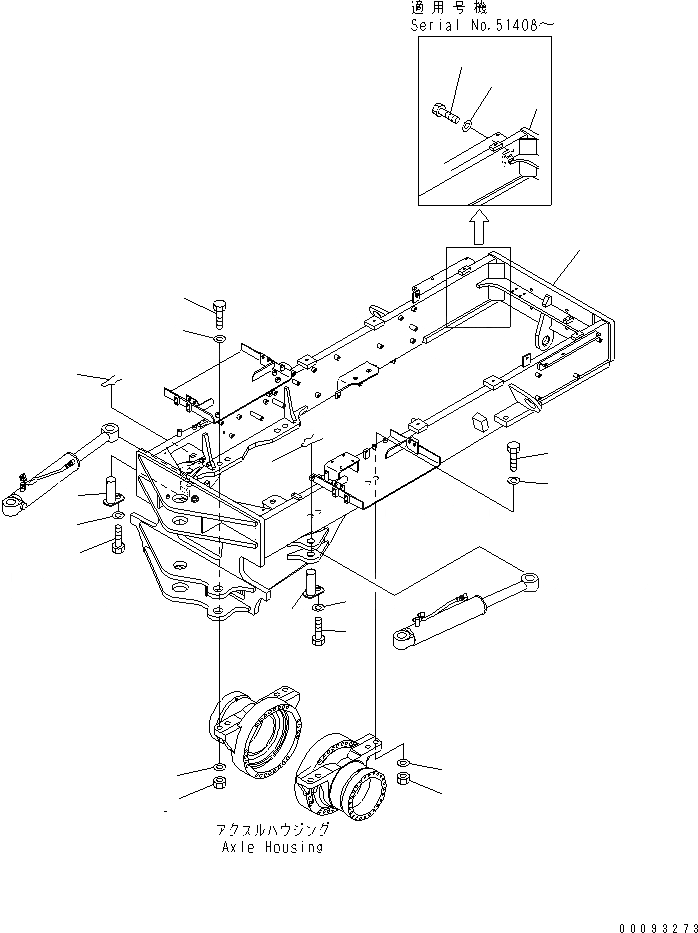 適用号機
Serial No.51408～

アクスルハウジング
Axle Housing

00093273