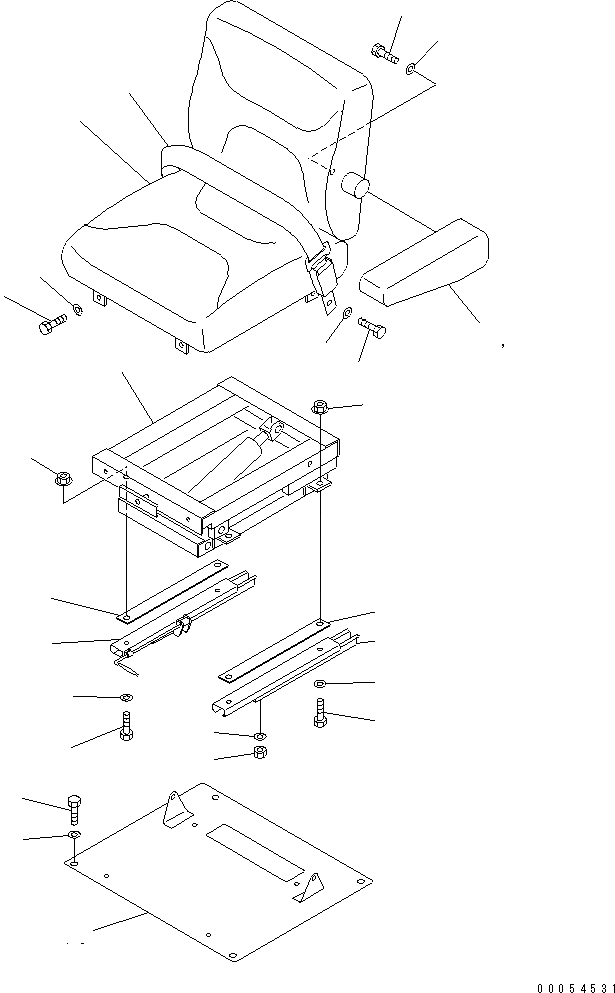 00054531