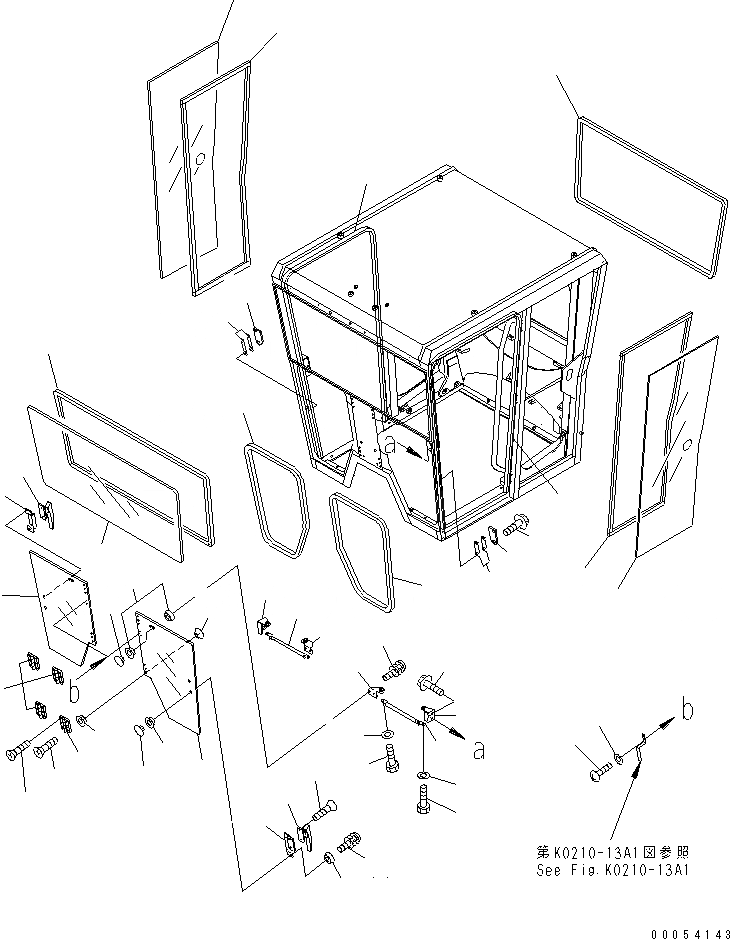 a
b
a
b
第K0210-13A1図参照
See Fig.K0210-13A1
00054143