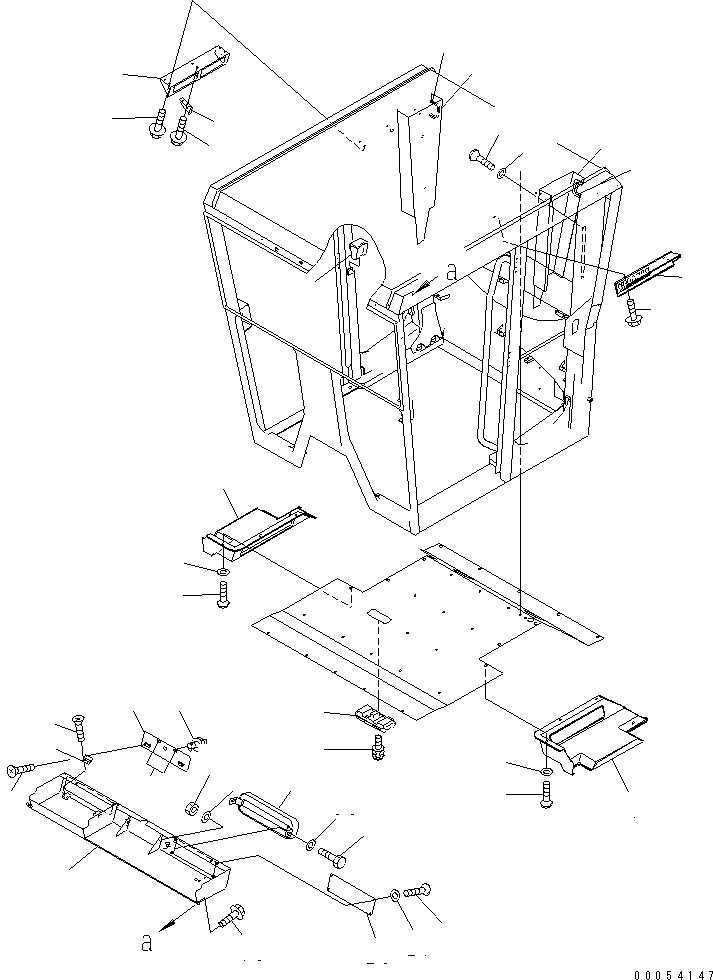 a

a

00054147