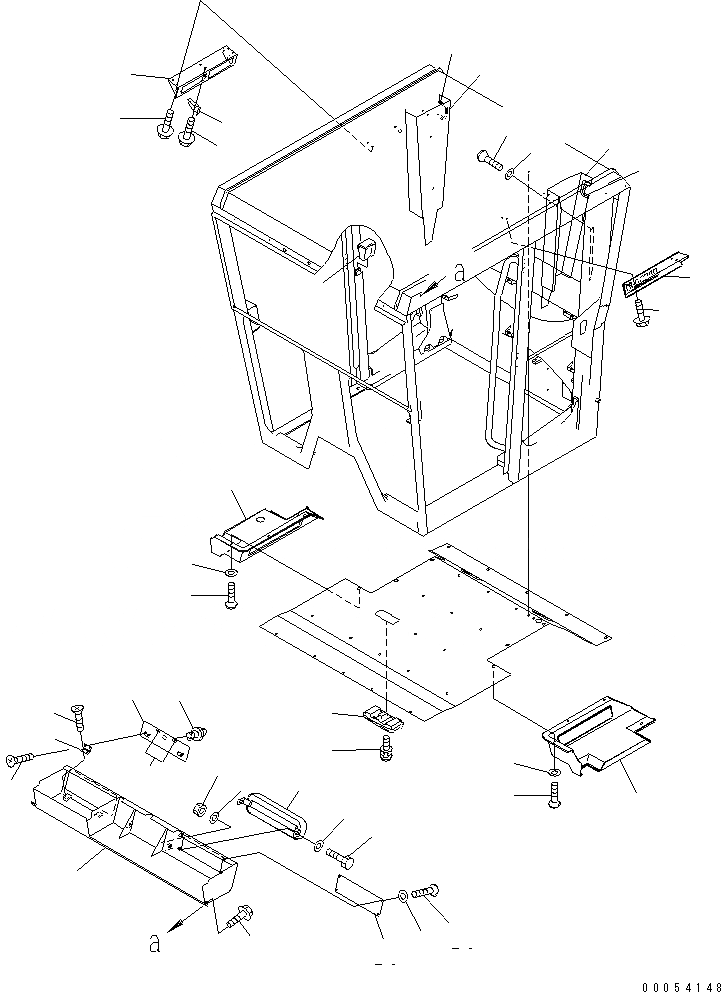 a

a

00054148