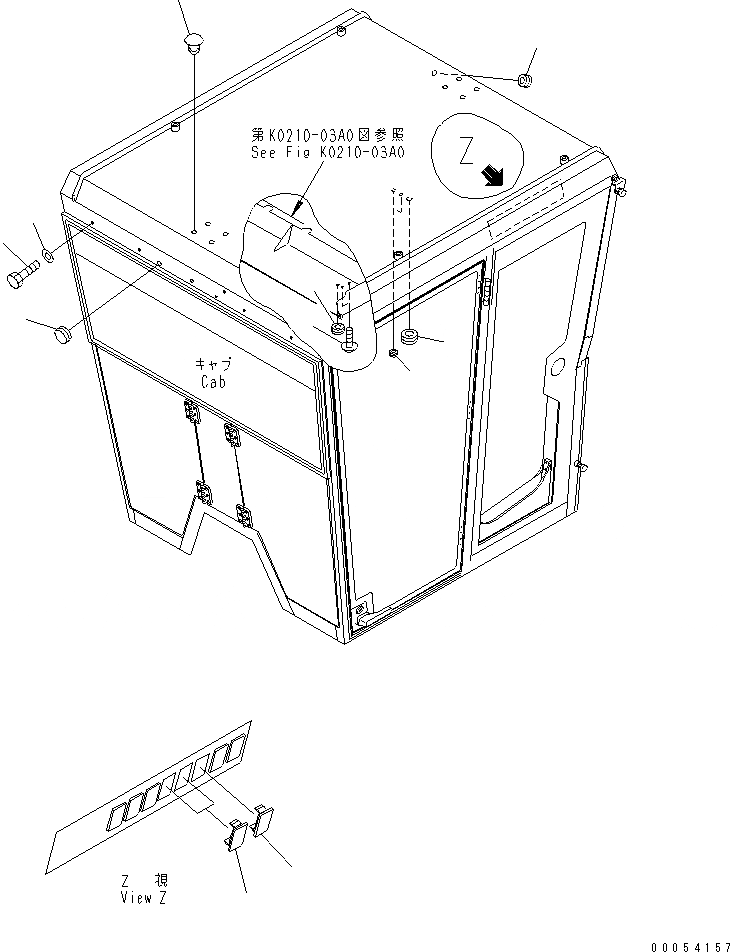 第K0210-03A0図参照
See Fig K0210-03A0

Z

キャブ
Cab

Z 視
View Z

00054157