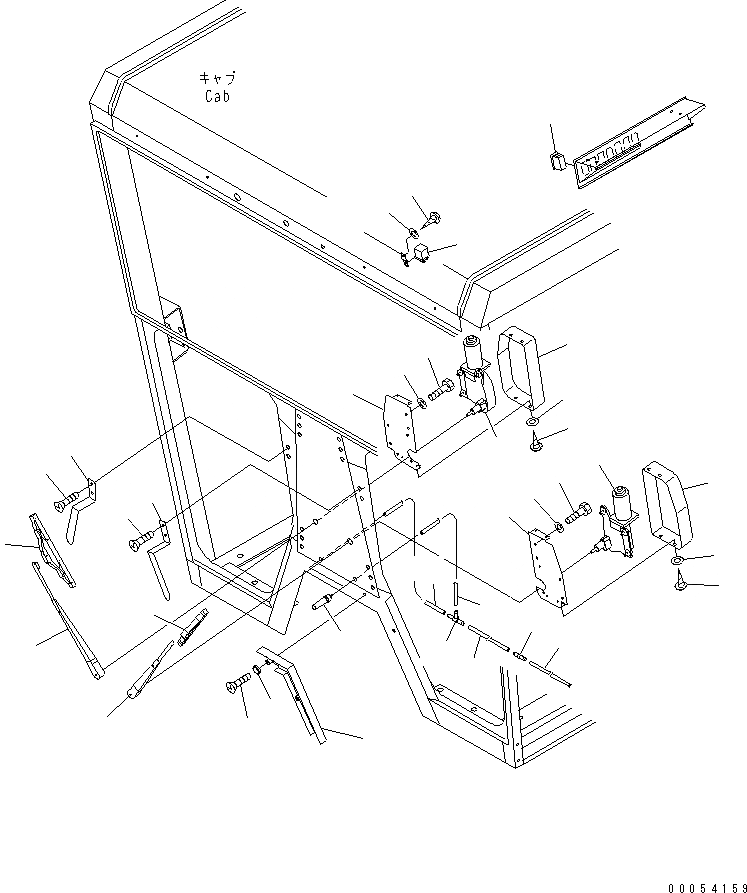 キャブ
Cab

00054159