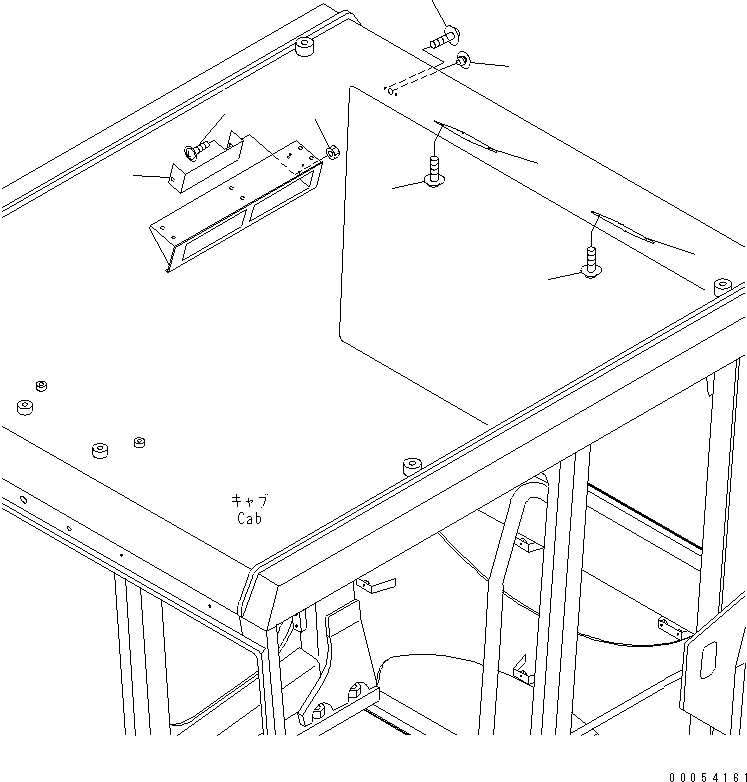 キャブ
Cab

00054161