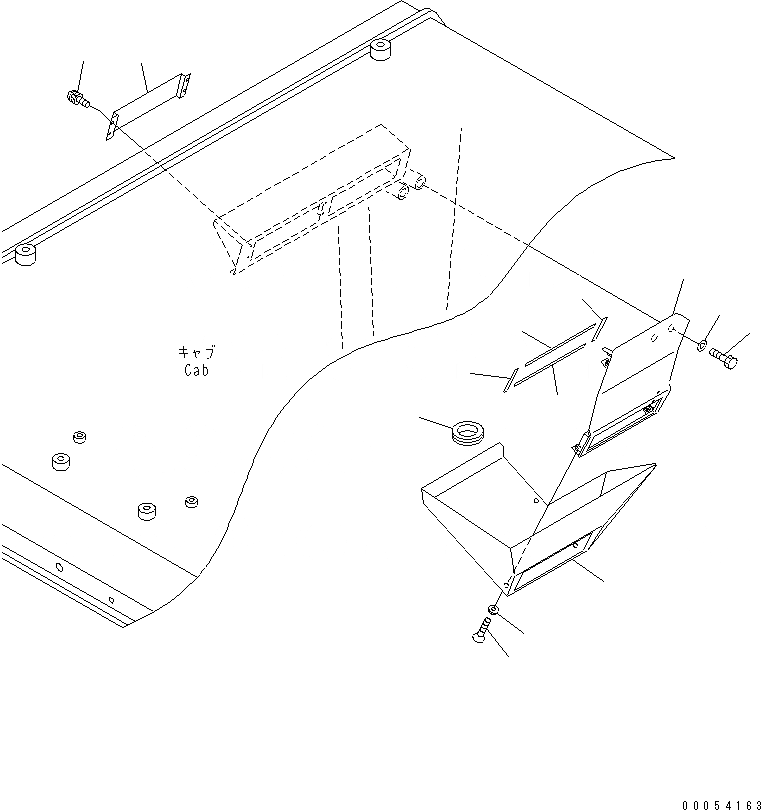 キャブ
Cab

00054163