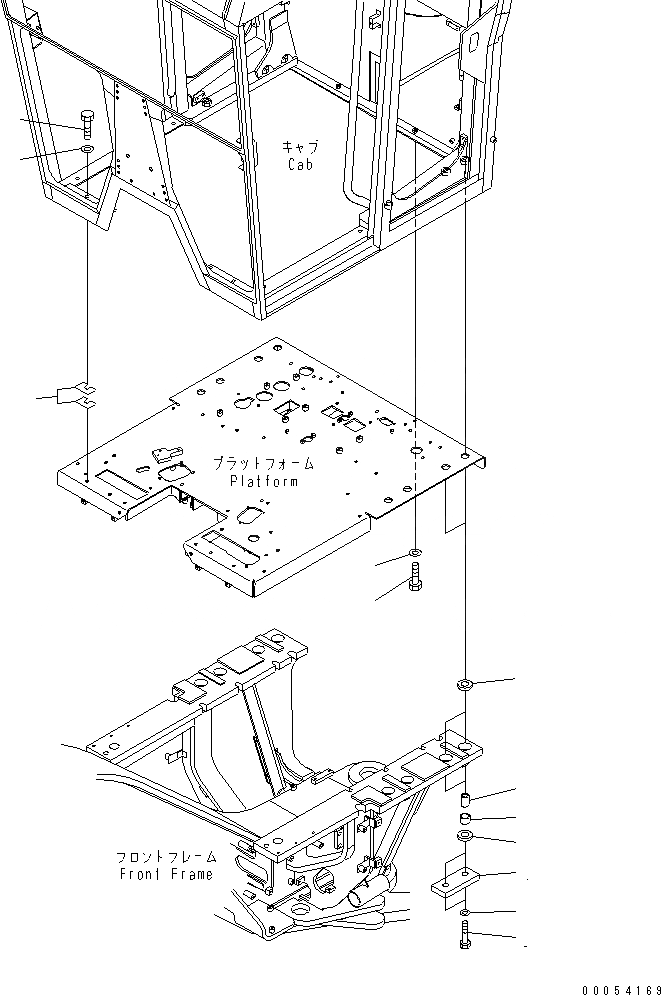 キャブ
Cab

プラットフォーム
Platform

フロントフレーム
Front Frame

00054169