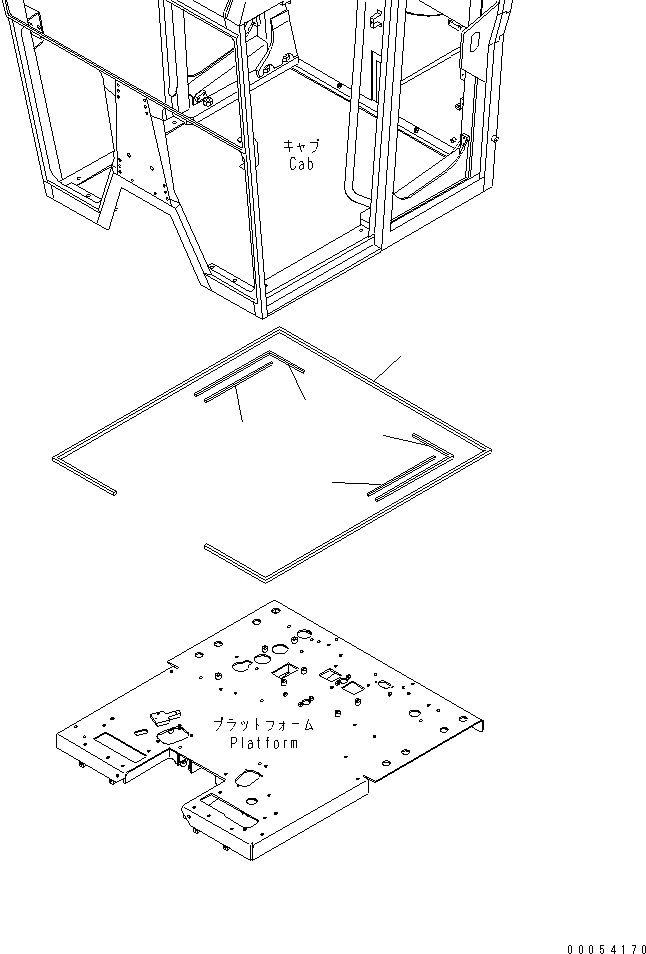 キャブ
Cab

プラットフォーム
Platform

00054170