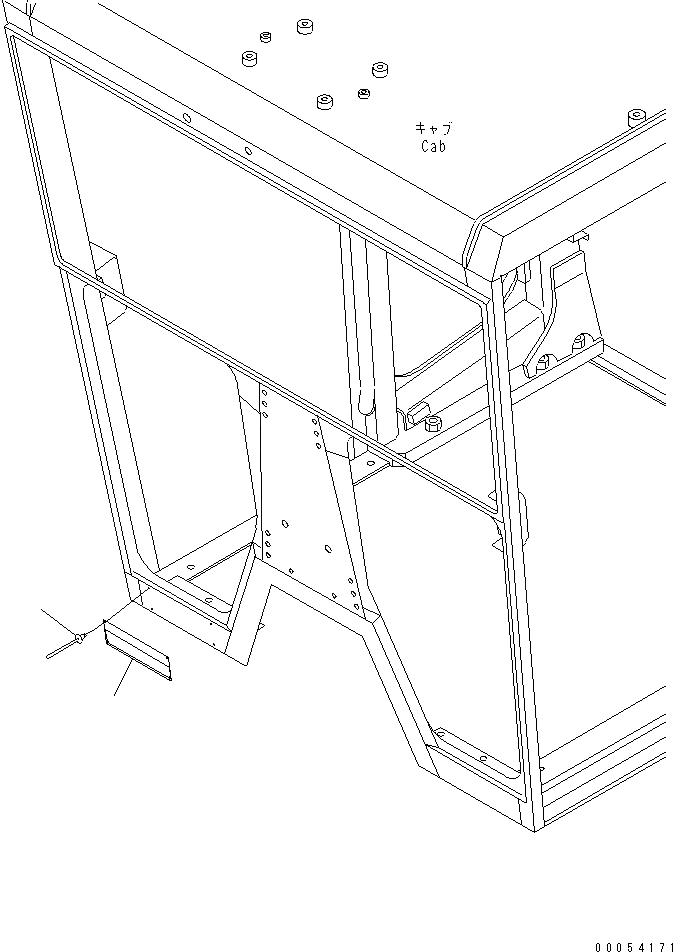 キャブ
Cab

00054171