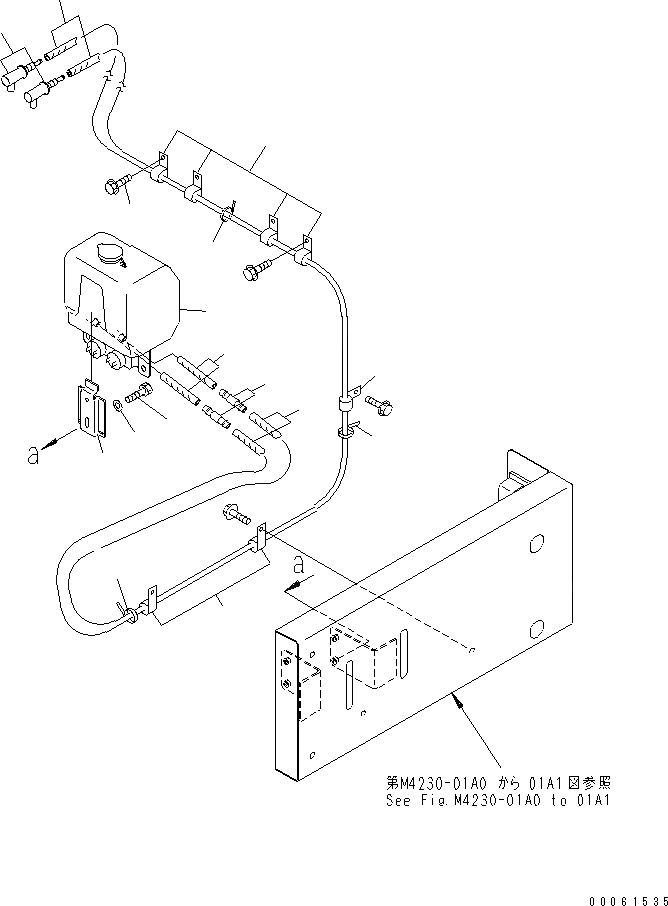 a

a

第M4230-01A0 から 01A1図参照
See Fig.M4230-01A0 to 01A1

00061535