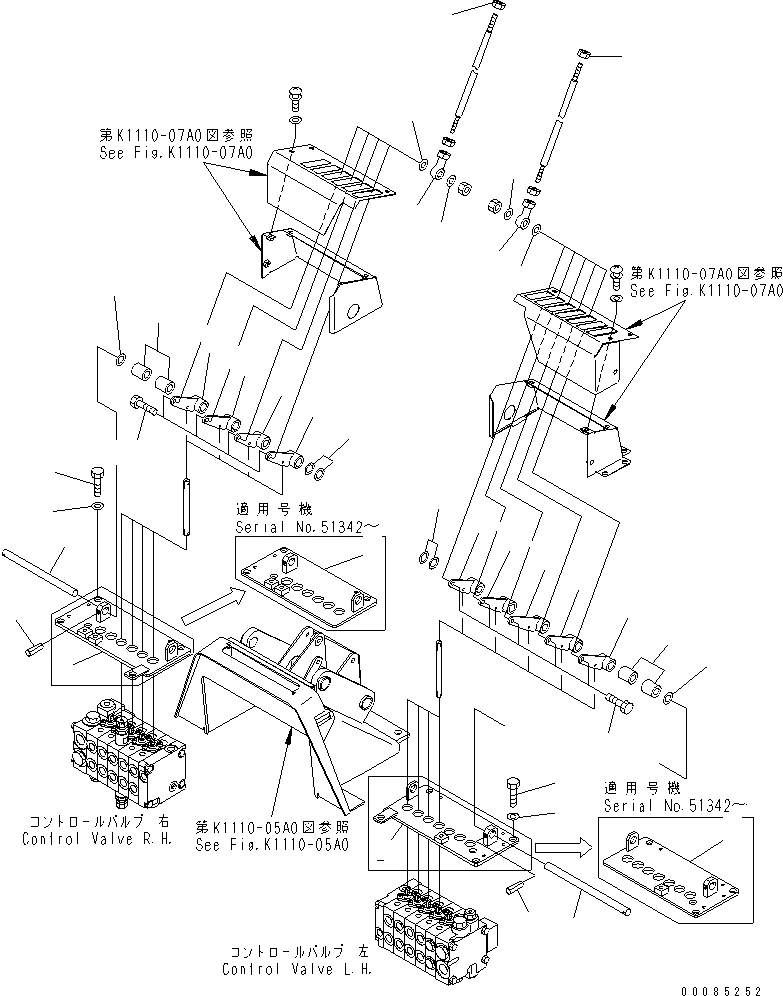 第K1110-07A0図参照
See Fig.K1110-07A0

第K1110-07A0図参照
See Fig.K1110-07A0

適用号機
Serial No.51342～

コントロールバルブ 右
Control Valve R.H.

第K1110-05A0図参照
See Fig.K1110-05A0

適用号機
Serial No.51342～

コントロールバルブ 左
Control Valve L.H.

00085252