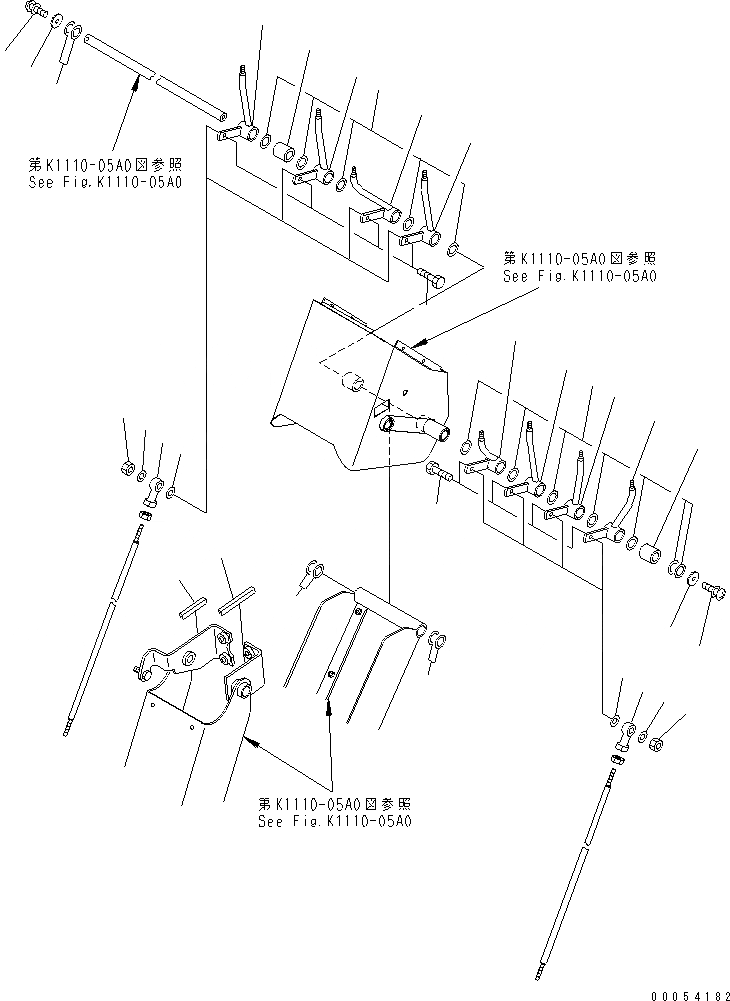 第K1110-05A0図参照
See Fig.K1110-05A0

第K1110-05A0図参照
See Fig.K1110-05A0

第K1110-05A0図参照
See Fig.K1110-05A0

00054182