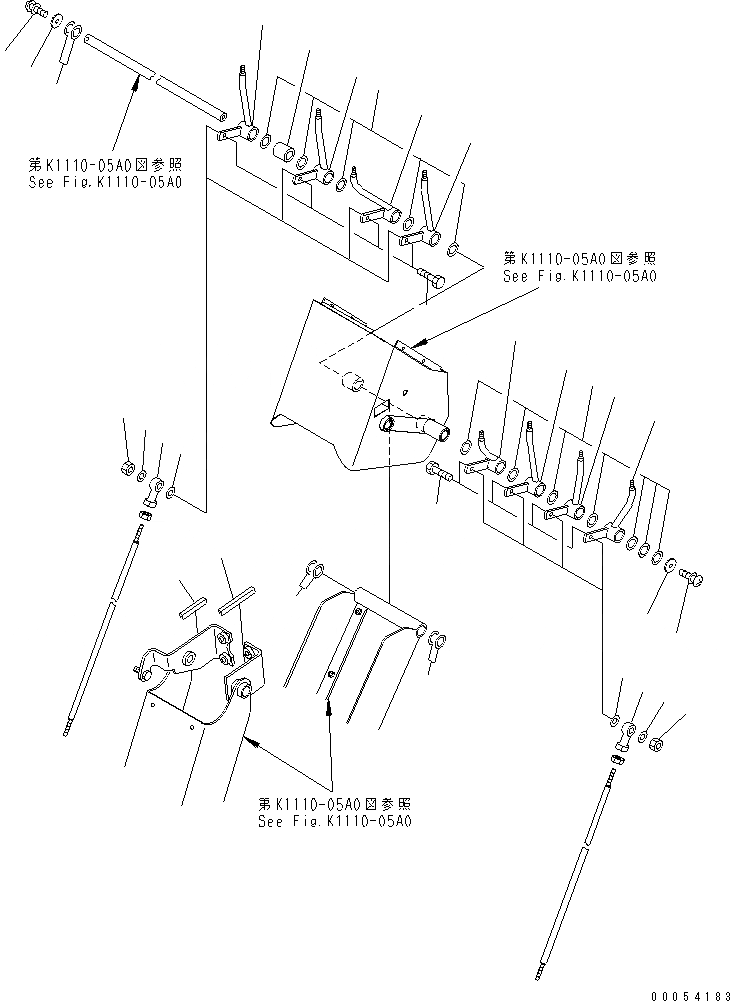 第K1110-05A0図参照
See Fig.K1110-05A0

第K1110-05A0図参照
See Fig.K1110-05A0

第K1110-05A0図参照
See Fig.K1110-05A0

00054183