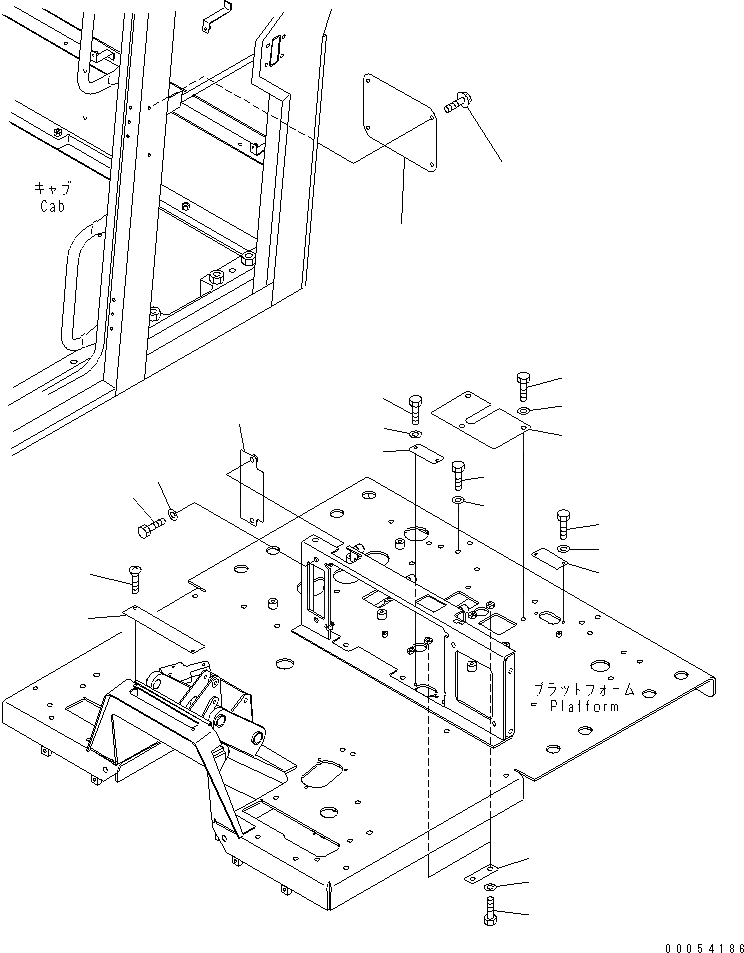 キャブ
Cab

プラットフォーム
Platform

00054186