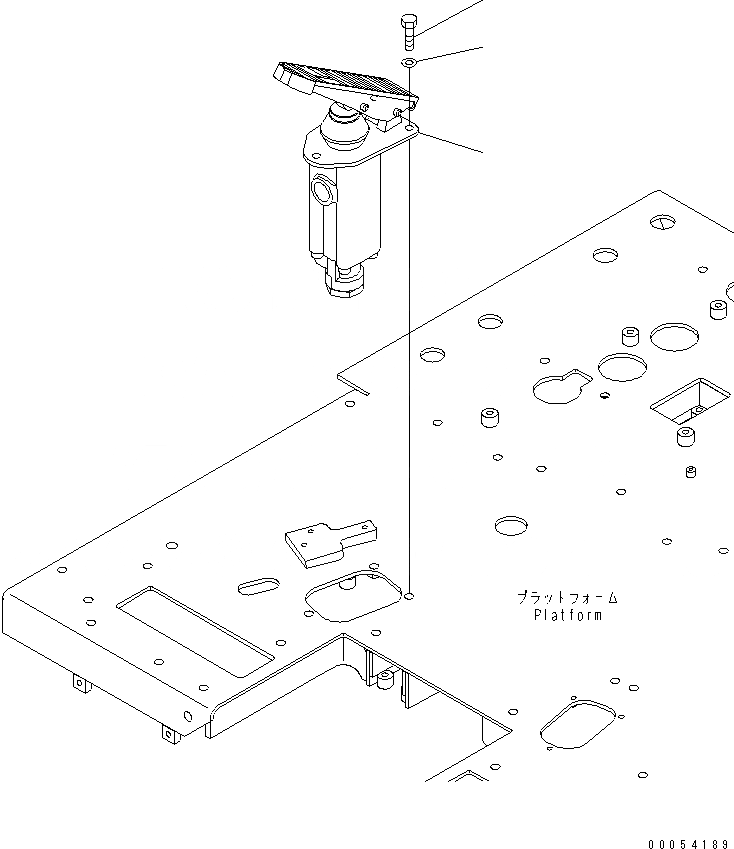 プラットフォーム
Platform

00054189