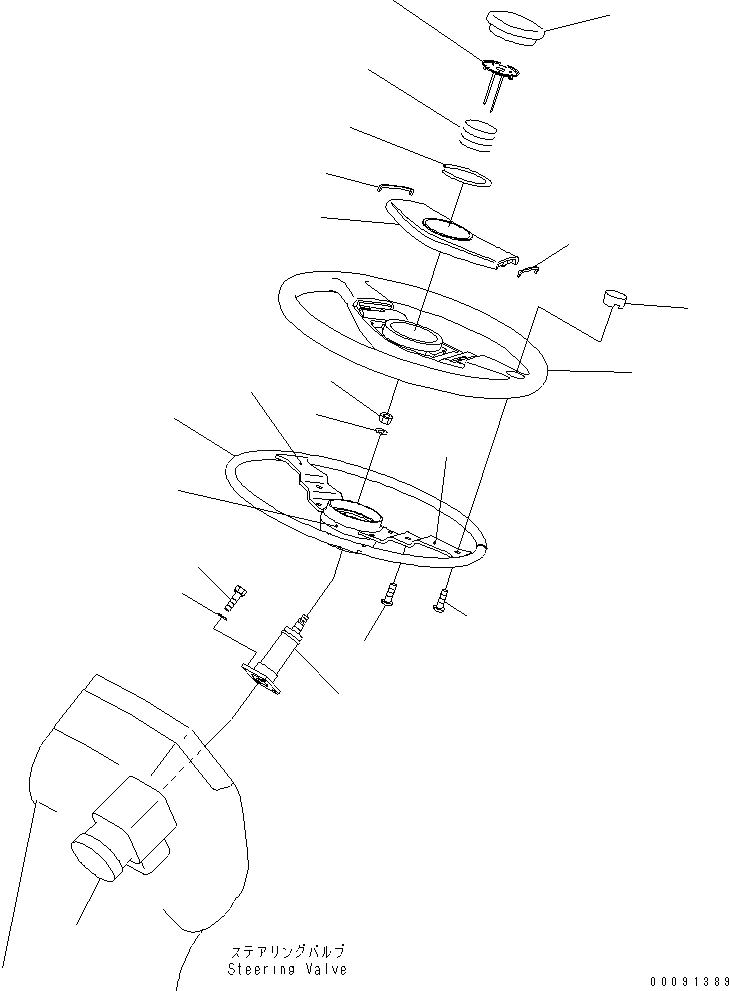 ステアリングバルブ
Steering Valve

00091389