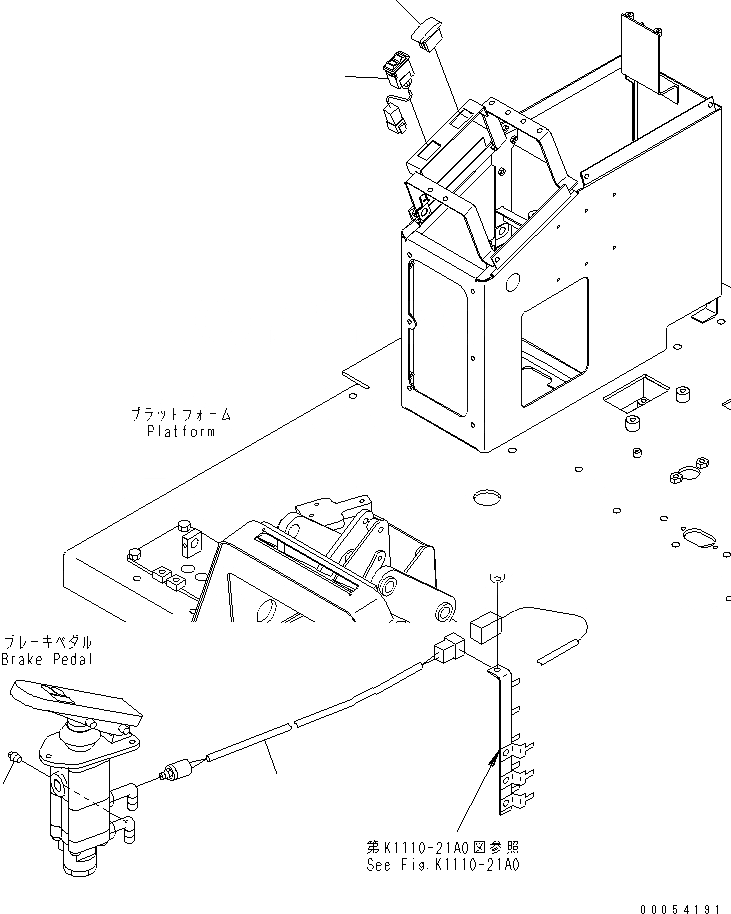 プラットフォーム
Platform

ブレーキペダル
Brake Pedal

第K1110-21A0図参照
See Fig.K1110-21A0

00054191