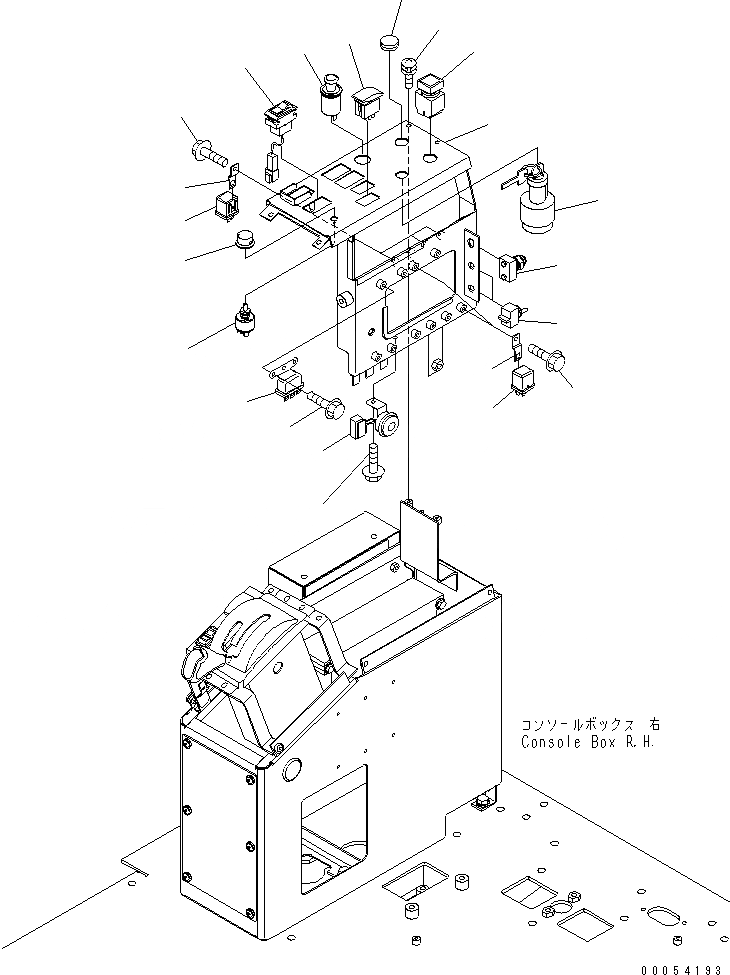 コンソールボックス 右
Console Box R.H.

00054193