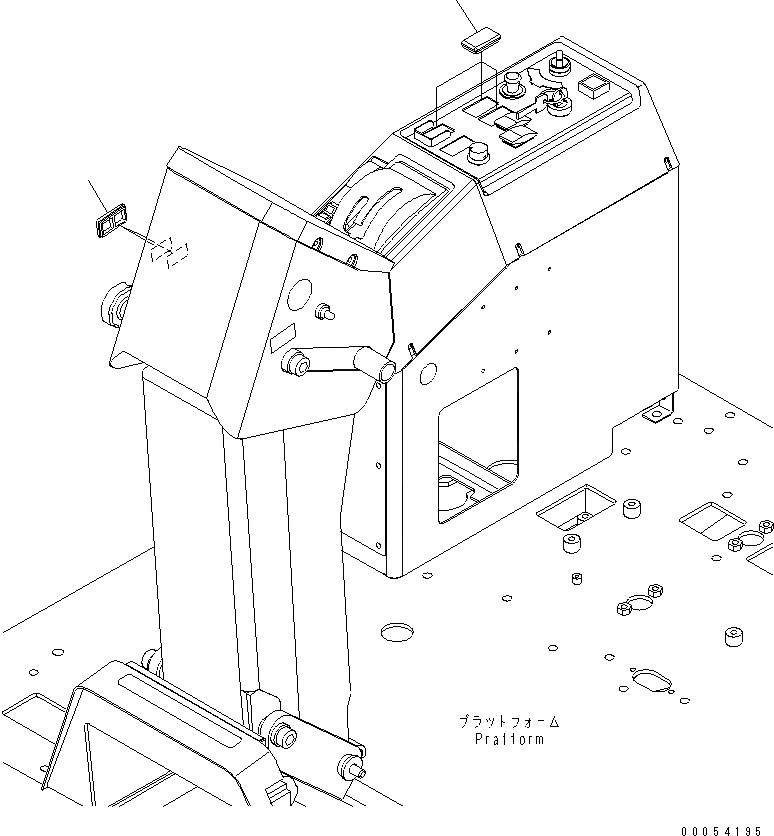 プラットフォーム
Pratform

00054195