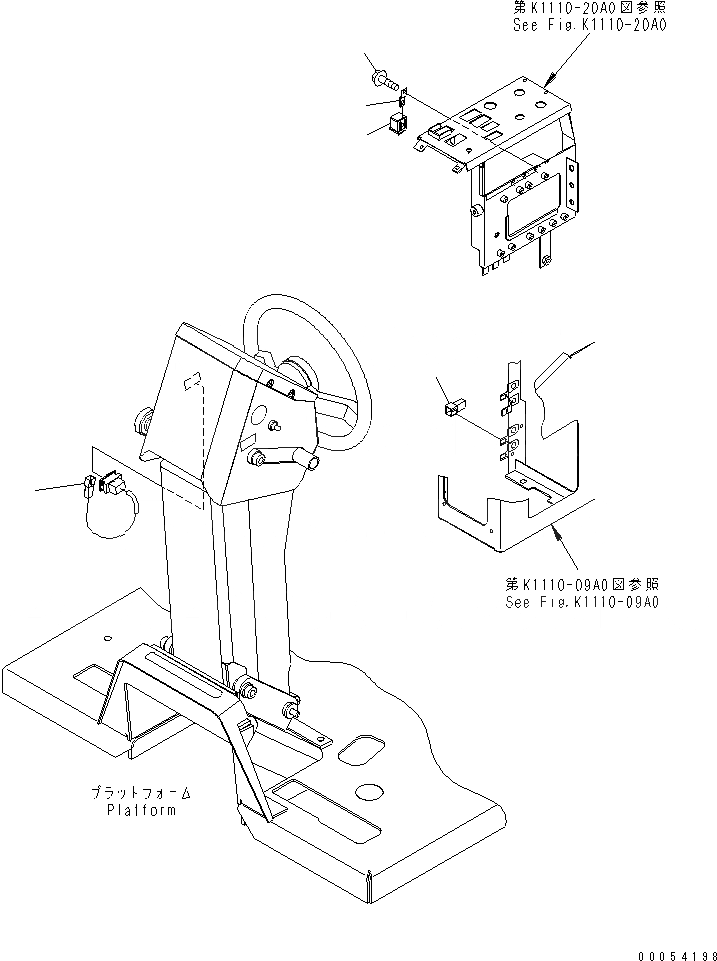 第K1110-20A0図参照
See Fig.K1110-20A0

第K1110-09A0図参照
See Fig.K1110-09A0

プラットフォーム
Platform

00054198