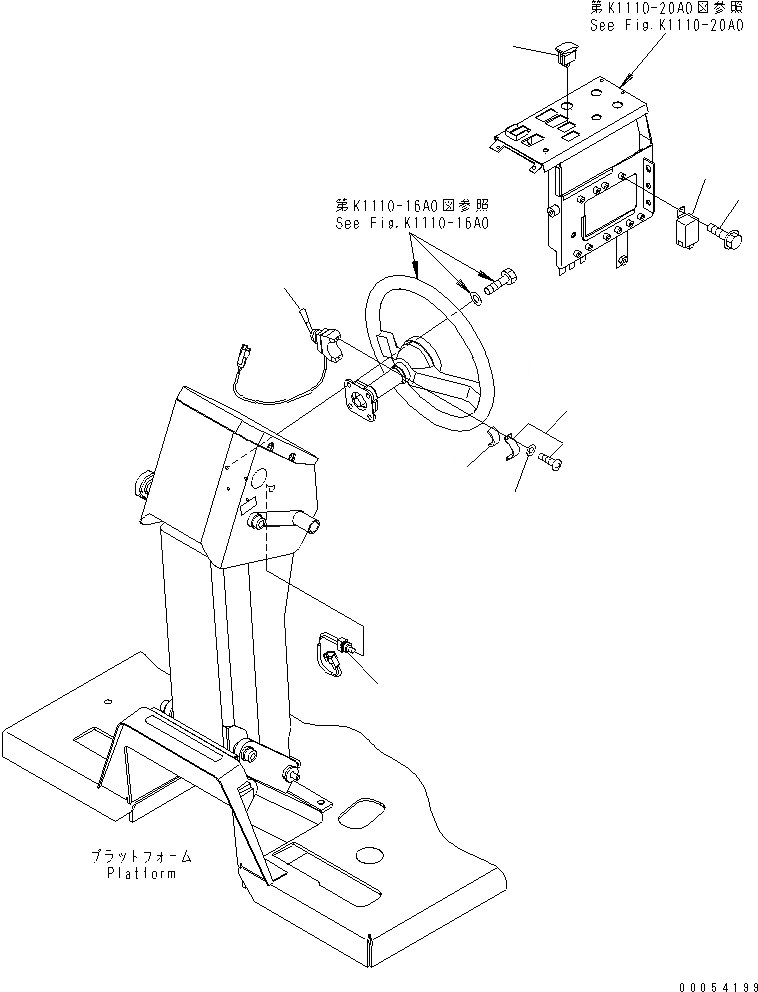 第K1110-20A0図参照
See Fig.K1110-20A0

第K1110-16A0図参照
See Fig.K1110-16A0

プラットフォーム
Platform

00054199