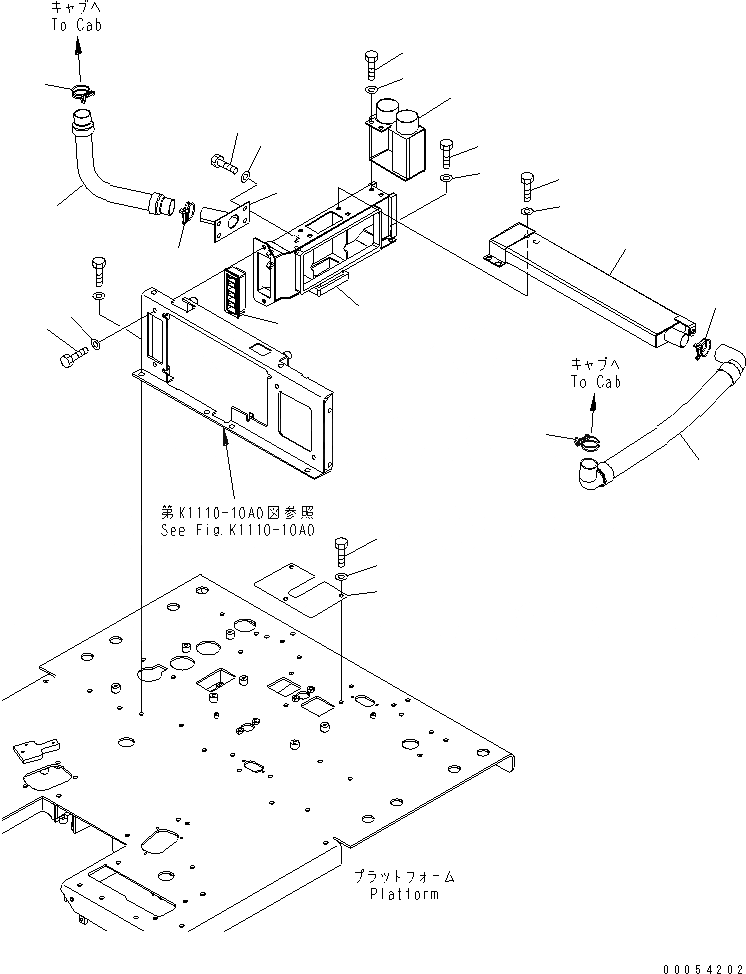 キャブへ
To Cab

キャブへ
To Cab

第K1110-10A0図参照
See Fig.K1110-10A0

プラットフォーム
Platform

00054202