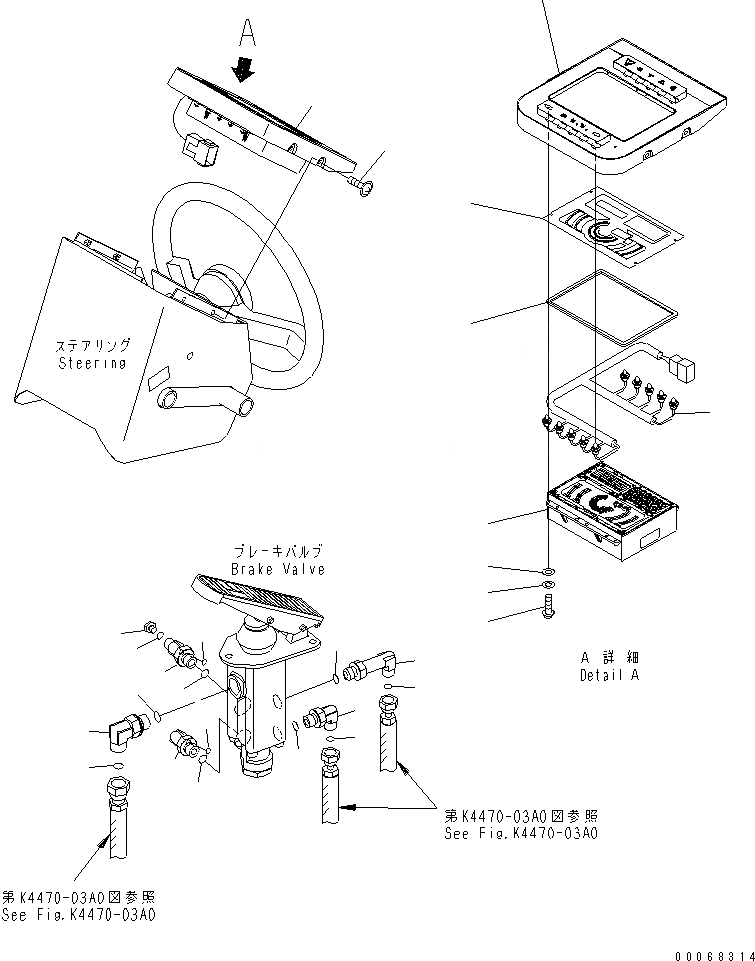 A

ステアリング
Steering

ブレーキバルブ
Brake Valve

A 詳細
Detail A

第K4470-03A0図参照
See Fig.K4470-03A0

第K4470-03A0図参照
See Fig.K4470-03A0

00068314