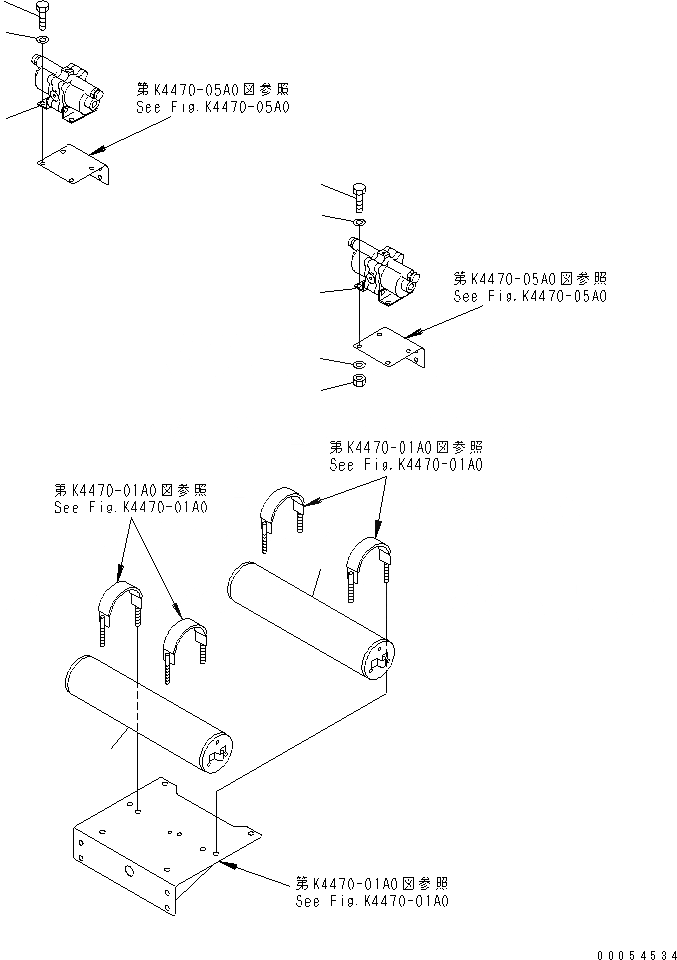 第K4470-05A0図参照
See Fig.K4470-05A0

第K4470-05A0図参照
See Fig.K4470-05A0

第K4470-01A0図参照
See Fig.K4470-01A0

第K4470-01A0図参照
See Fig.K4470-01A0

第K4470-01A0図参照
See Fig.K4470-01A0

00054534