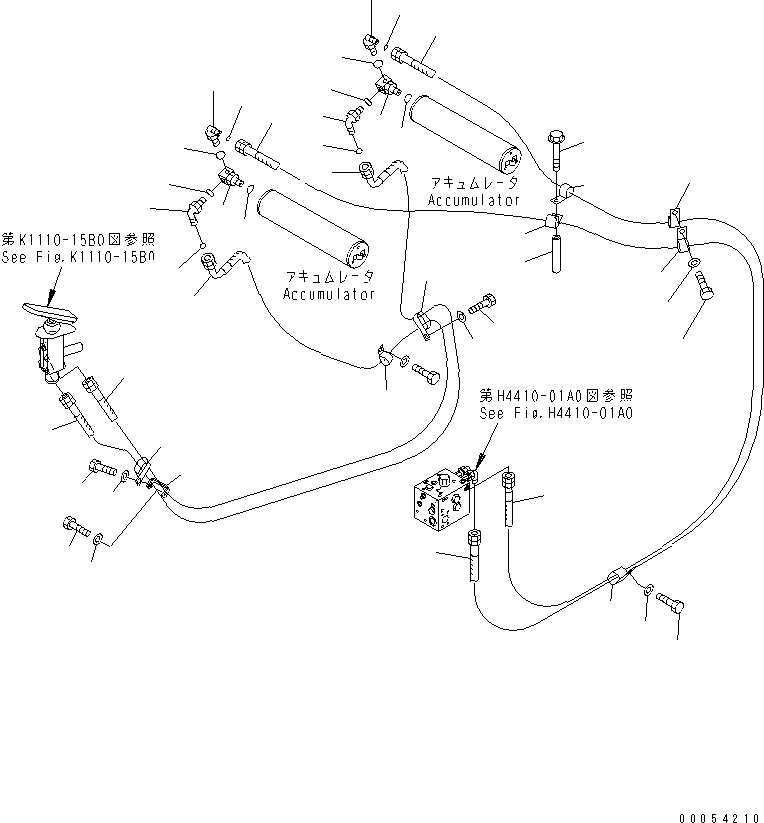 アキュムレータ
Accumulator

第K1110-15B0図参照
See Fig.K1110-15B0

アキュムレータ
Accumulator

第H4410-01A0図参照
See Fig.H4410-01A0

00054210