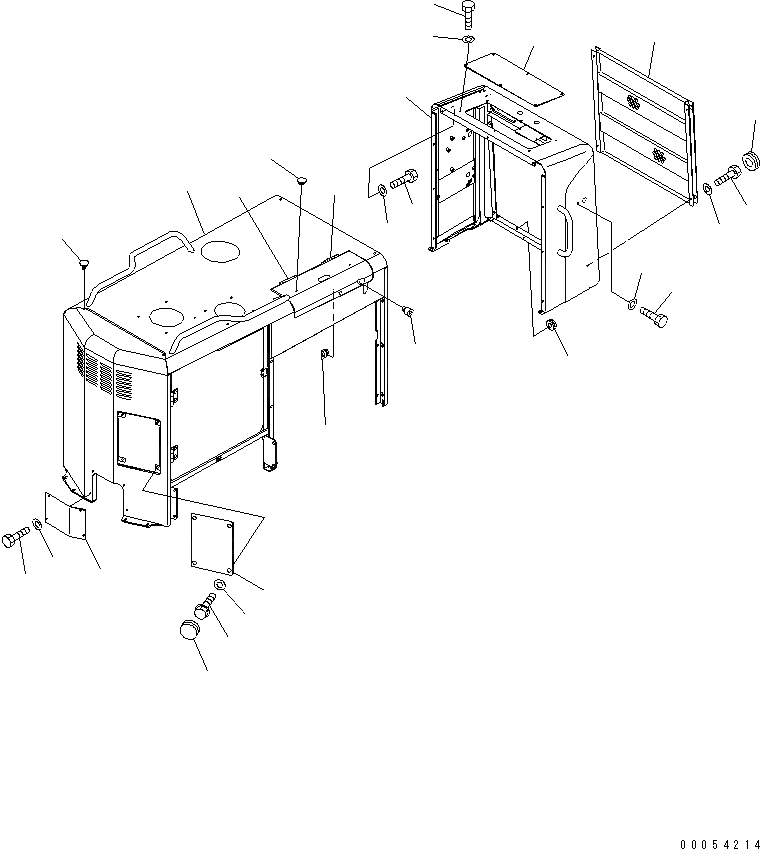 00054214