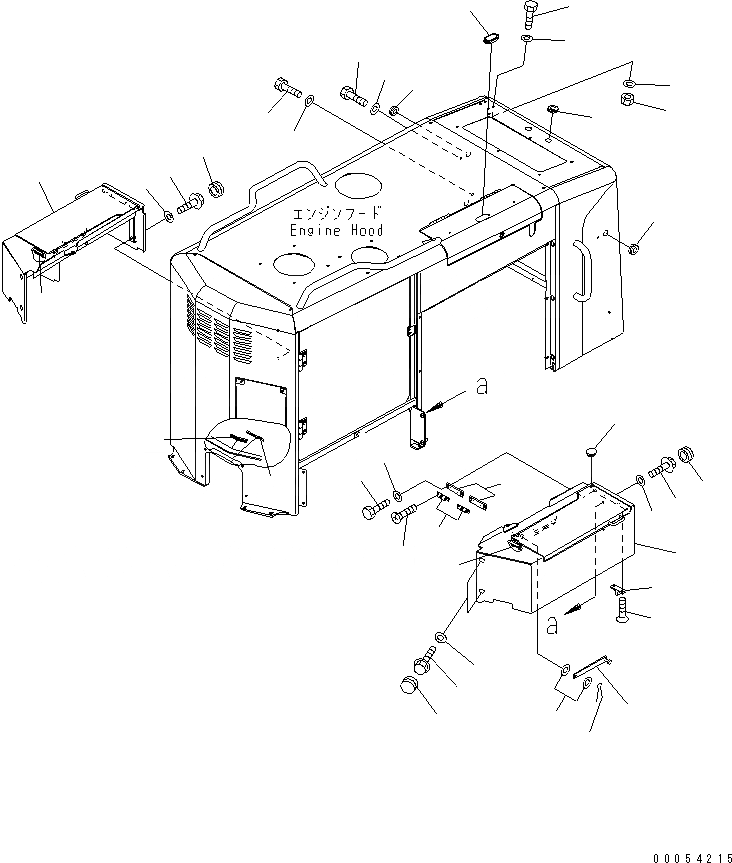 エンジンフード
Engine Hood

a

a

00054215