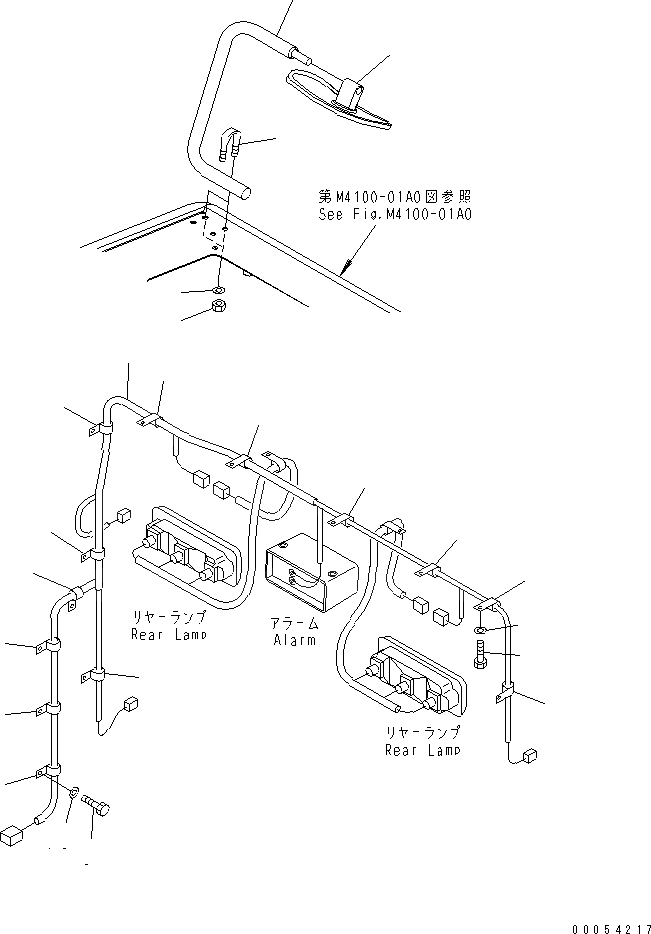 第M4100-01A0図参照
See Fig.M4100-01A0

リヤーランプ
Rear Lamp

アラーム
Alarm

リヤーランプ
Rear Lamp

00054217