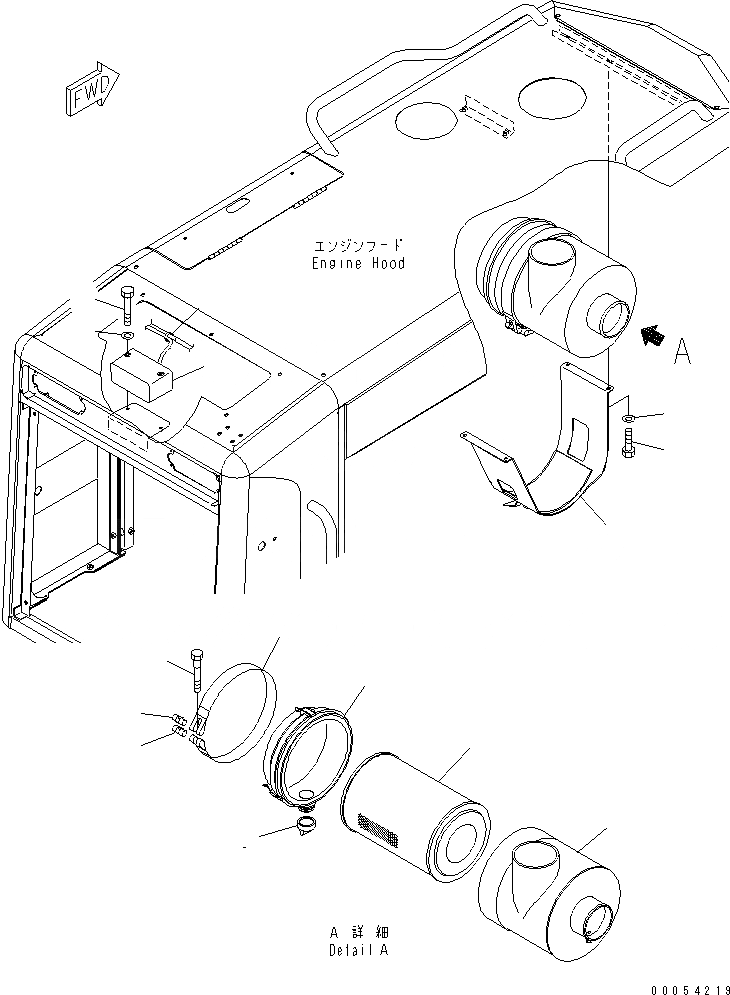 FWD

エンジンフード
Engine Hood

A

A 詳細
Detail A

00054219