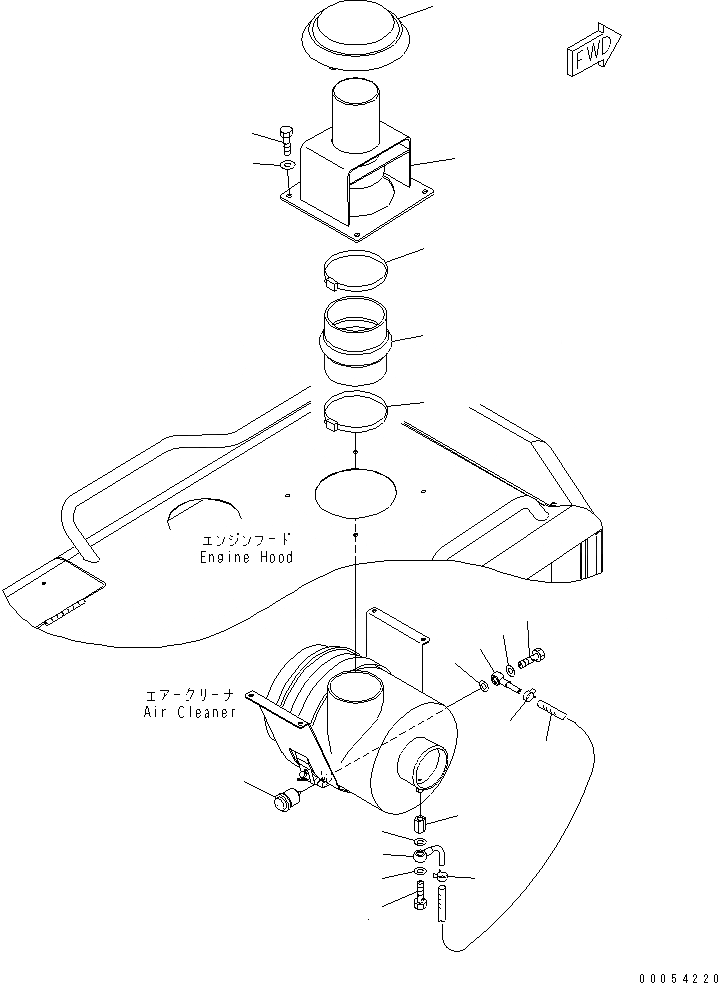 FWD

エンジンフード
Engine Hood

エアークリーナ
Air Cleaner

00054220