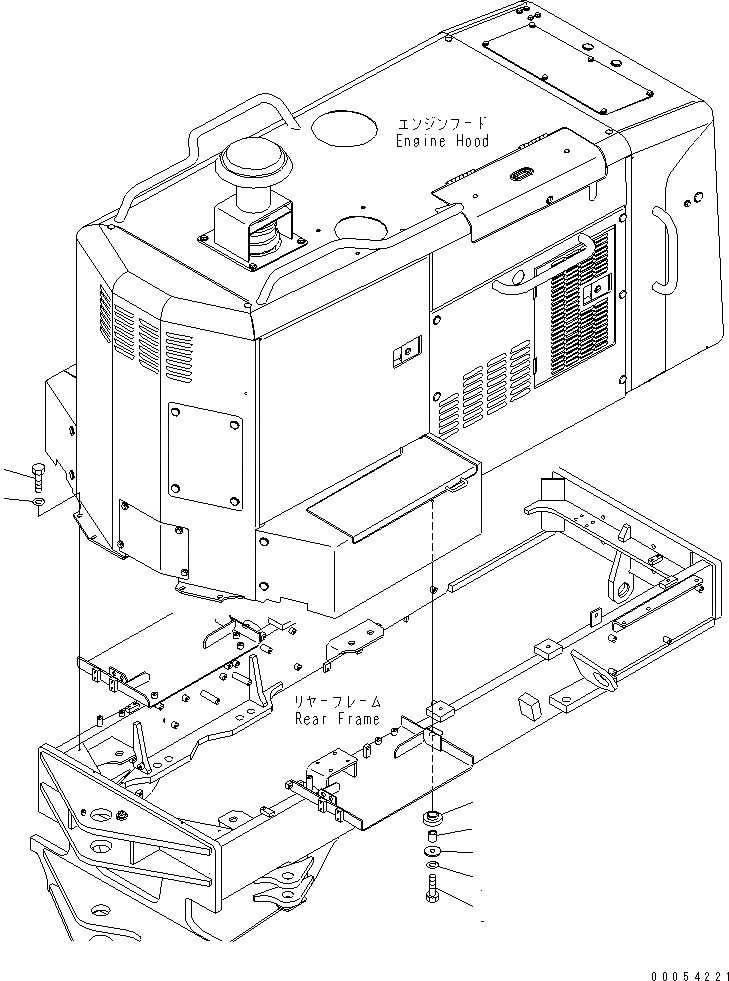 エンジンフード
Engine Hood

リヤーフレーム
Rear Frame

00054221