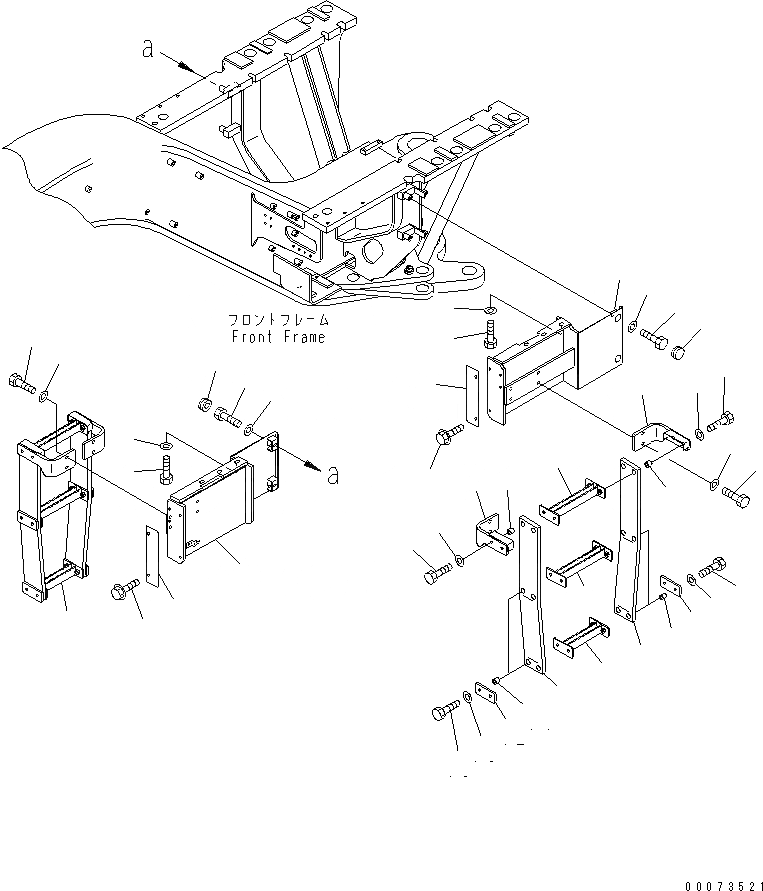 a

フロントフレーム
Front Frame

a

00073521