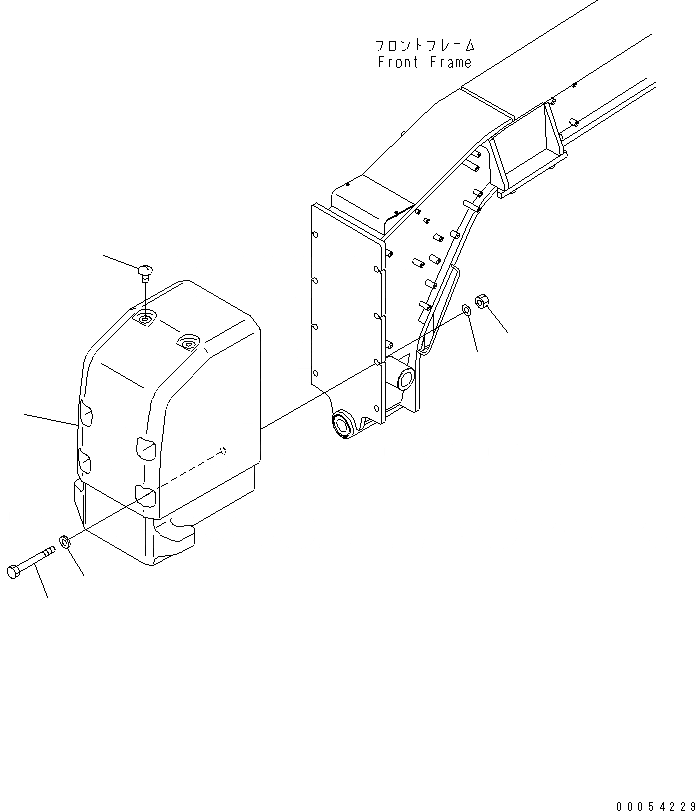 フロントフレーム
Front Frame

00054229