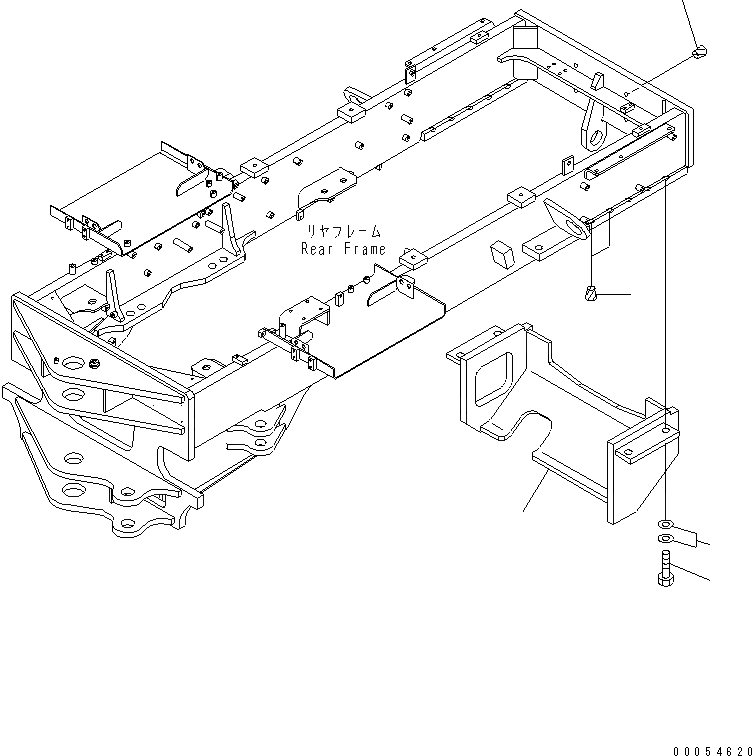 リヤフレーム
Rear Frame

00054620