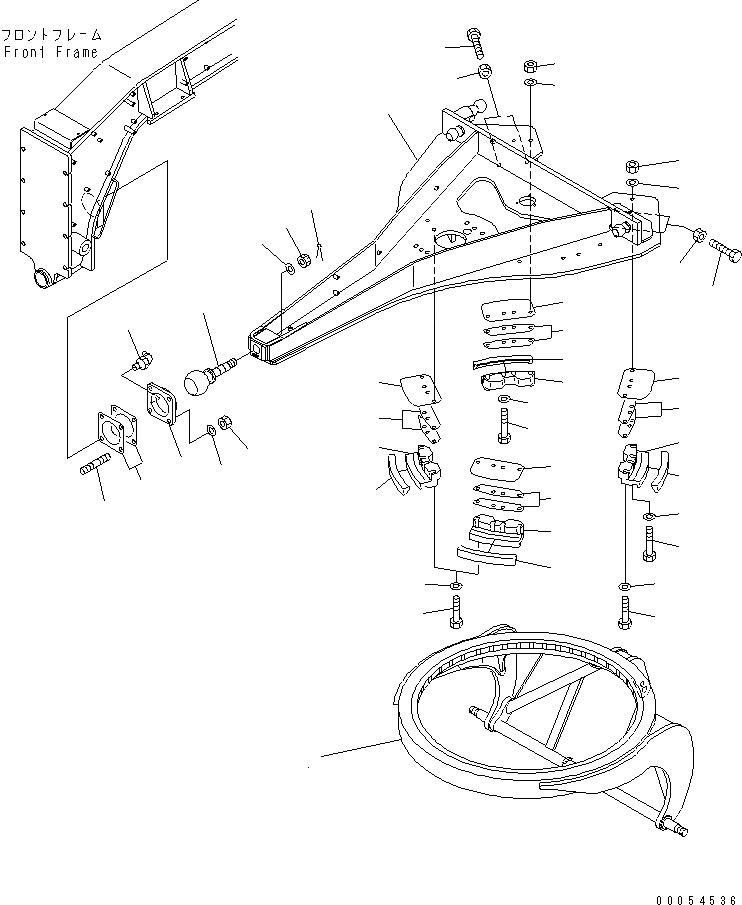 フロントフレーム
Front Frame

00054536