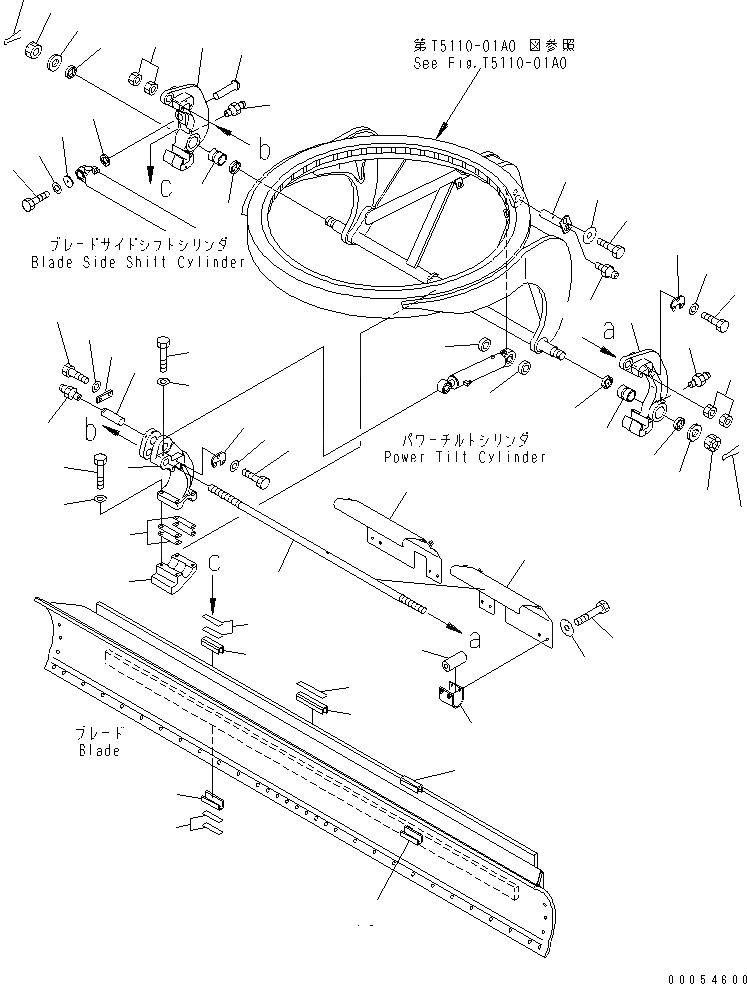 第T5110-01A0 図参照
See Fig.T5110-01A0

b

c

ブレードサイドシフトシリンダ
Blade Side Shift Cylinder

a

b

パワーチルトシリンダ
Power Tilt Cylinder

c

a

ブレード
Blade

00054600