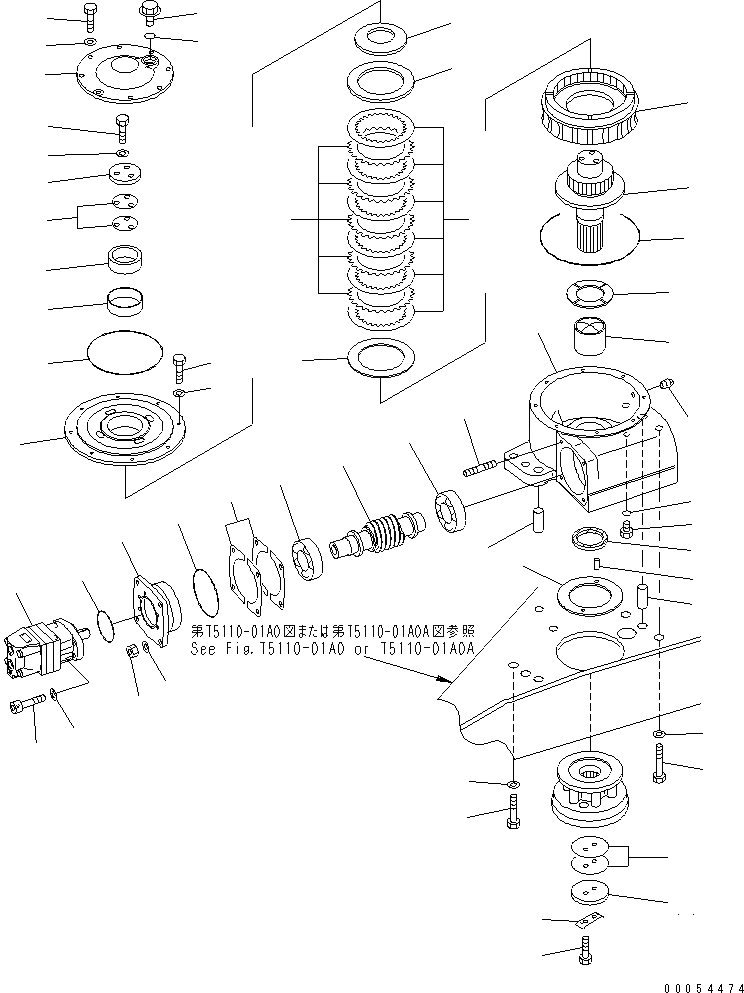 第T5110-01A0図または第T5110-01A0A図参照
See Fig.T5110-01A0 or T5110-01A0A

00054474