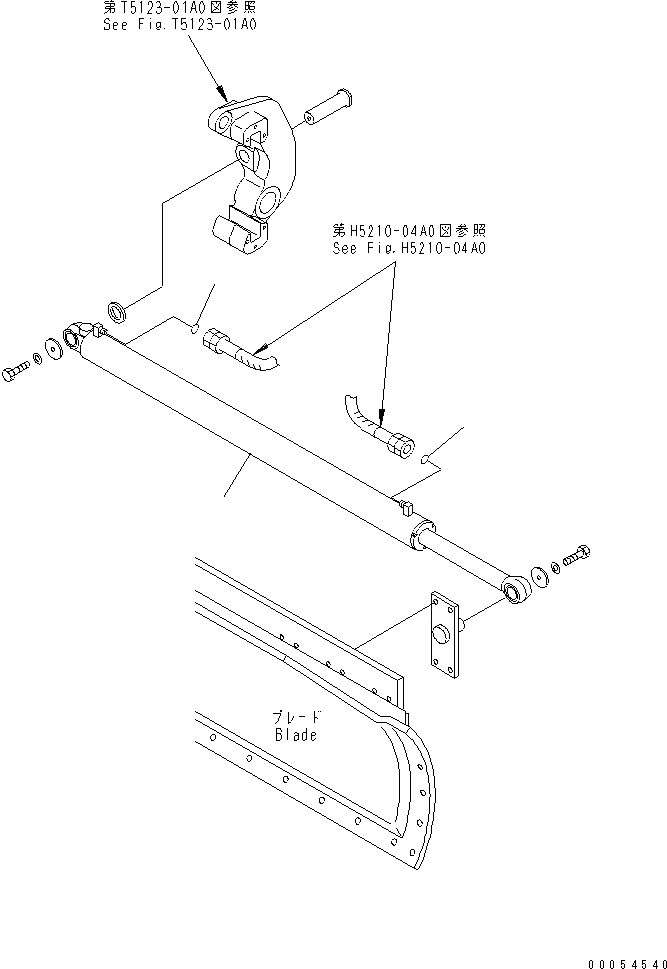 第T5123-01A0図参照
See Fig.T5123-01A0

第H5210-04A0図参照
See Fig.H5210-04A0

ブレード
Blade

00054540