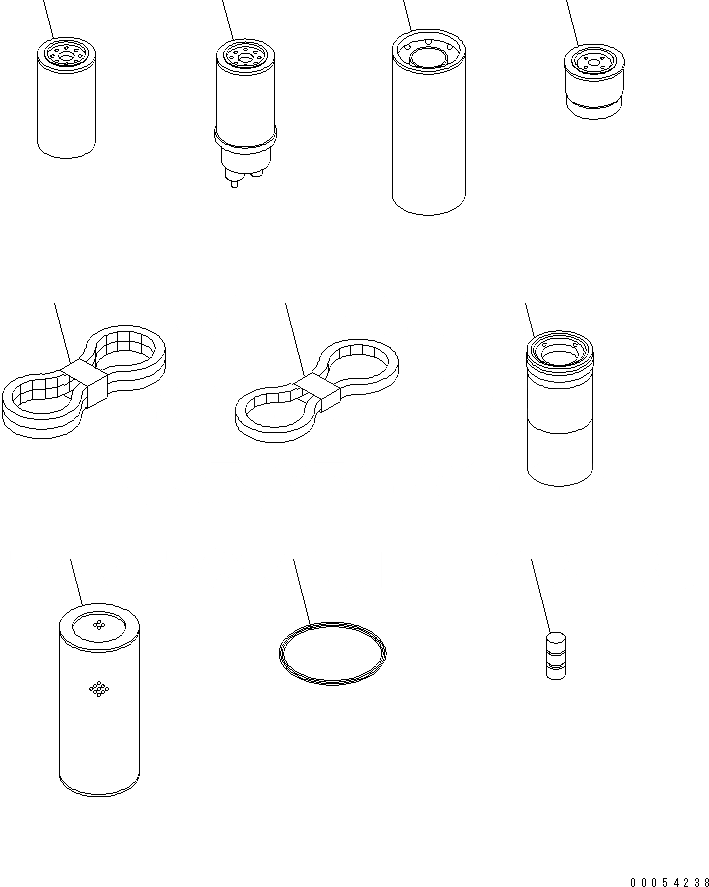 00054238