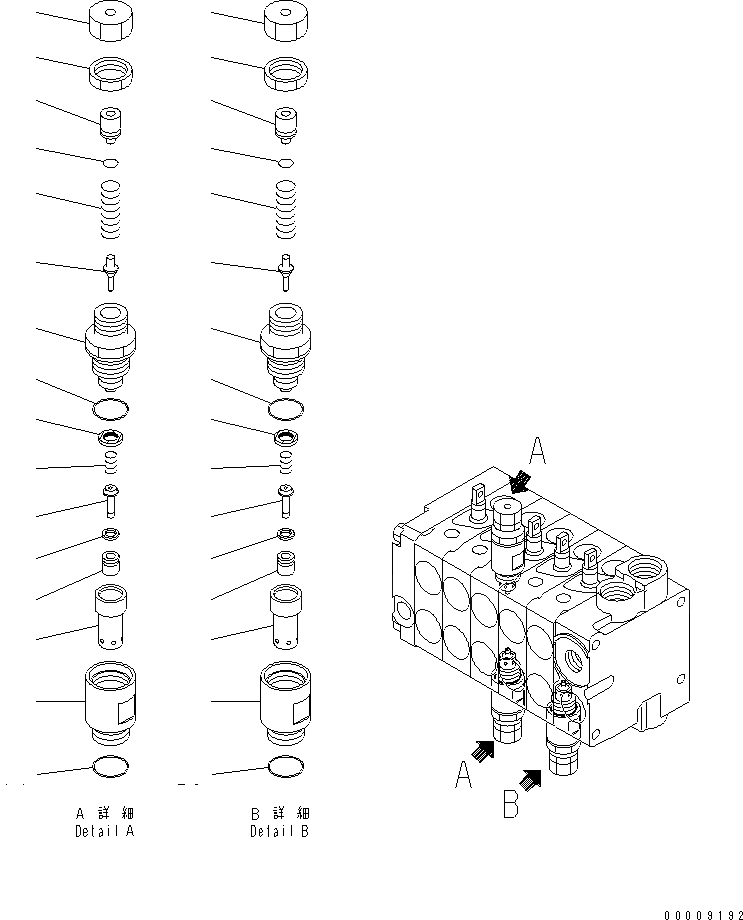 A 詳 細
Detail A

B 詳 細
Detail B

A

A

B

00009192