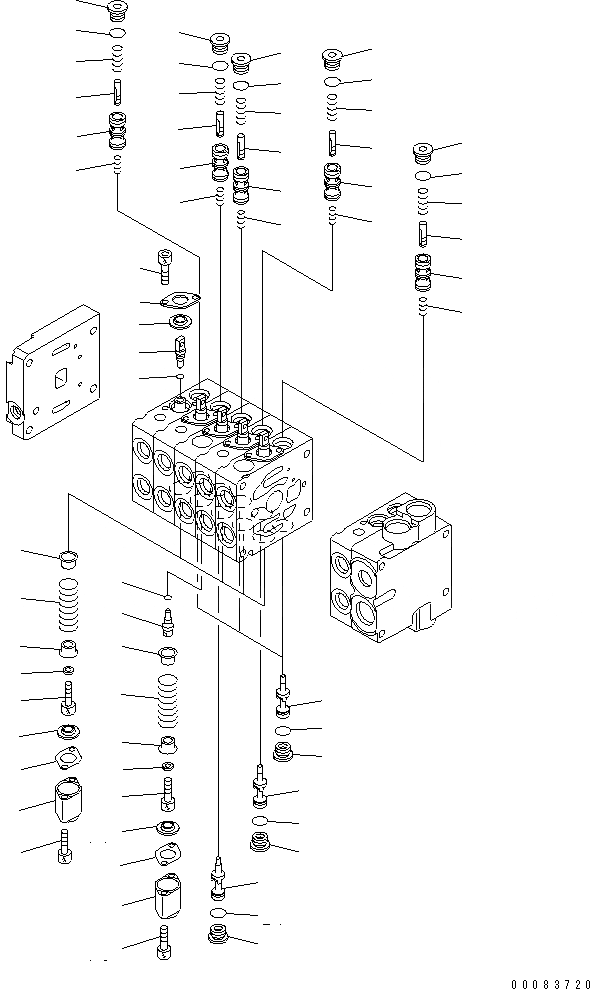 00083720