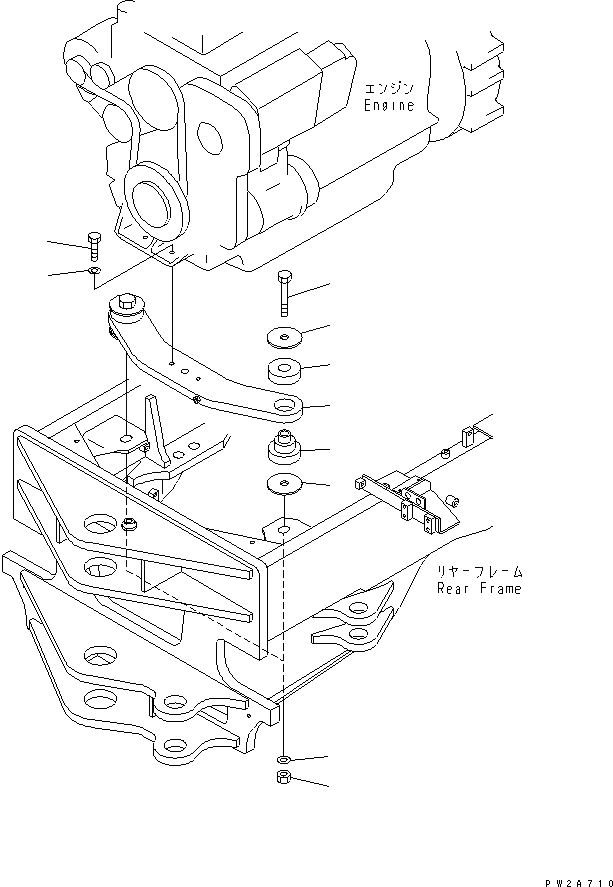 エンジン
Engine

リヤーフレーム
Rear Frame

PW2A710