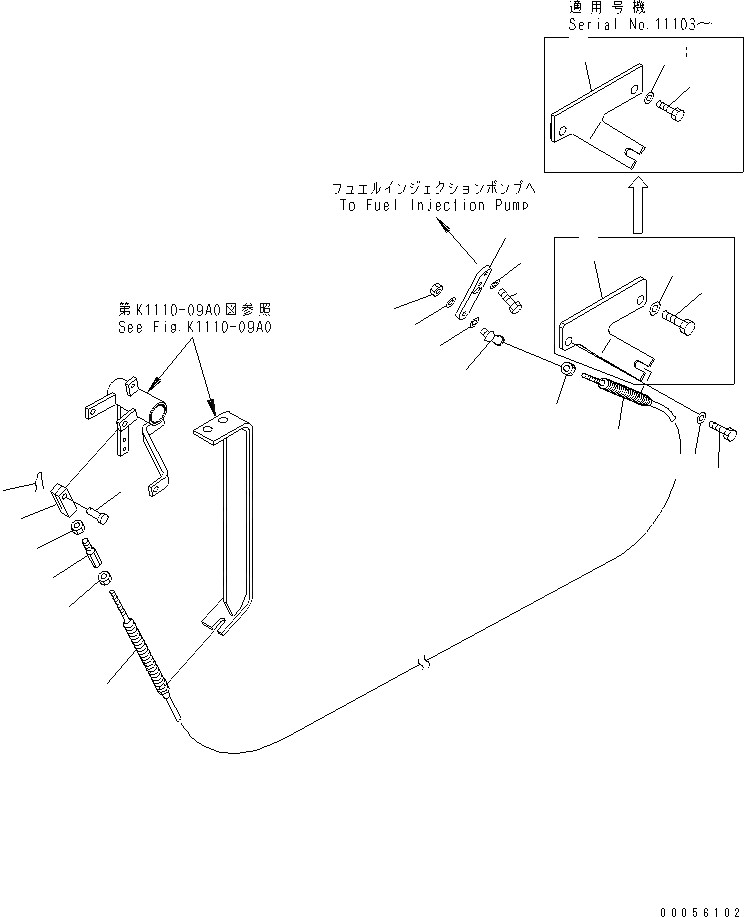 適用号機
Serial No.11103～

フュエルインジェクションポンプへ
To Fuel Injection Pump

第K1110-09A0図参照
See Fig.K1110-09A0

00056102